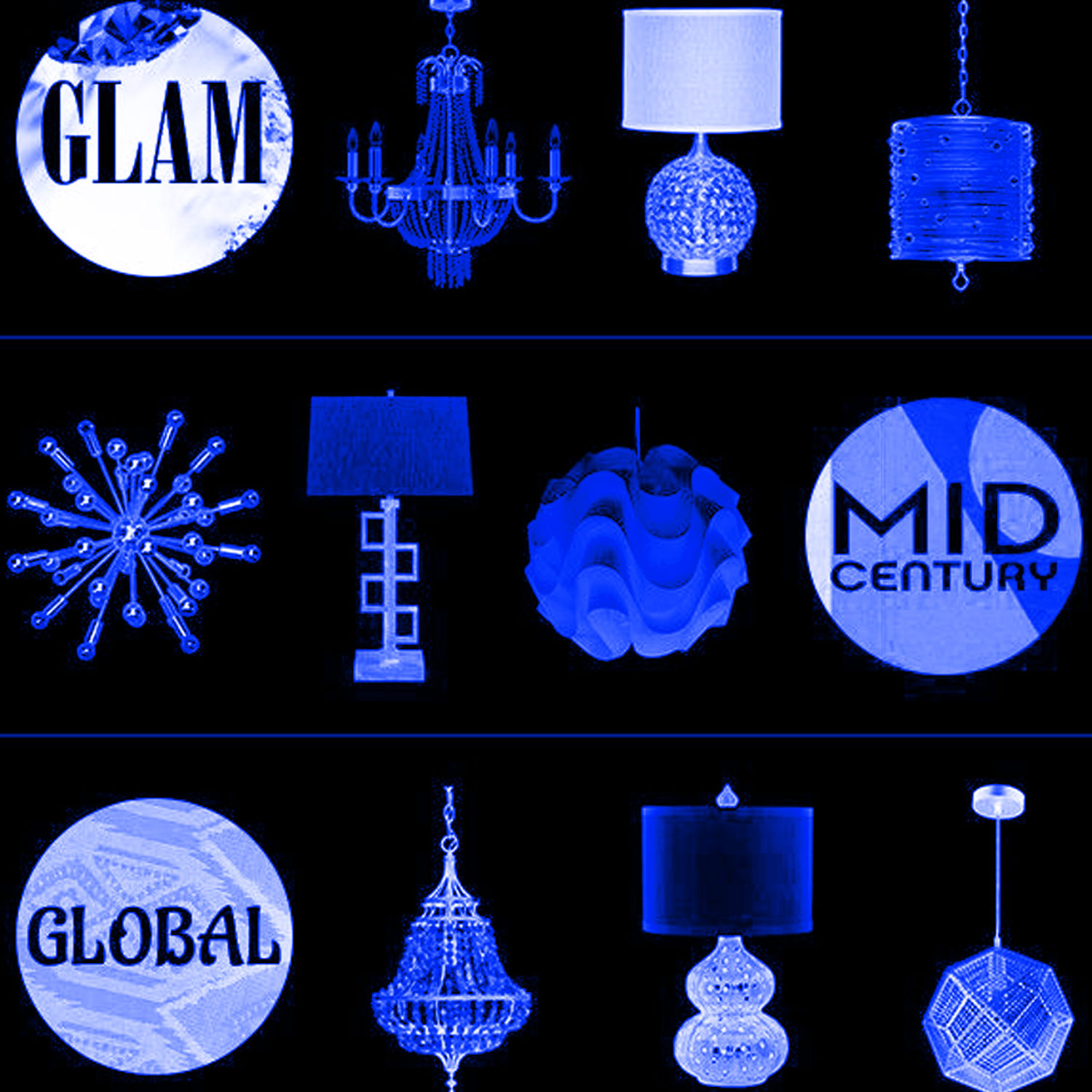 GLAM

MID CENTURY

GLOBAL